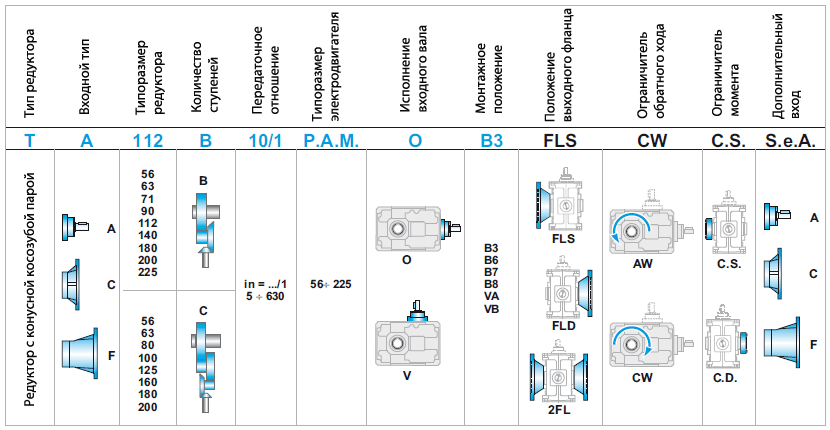 | Тип редуктора | Входной тип | Типоразмер редуктора | Количество ступеней | Передаточное отношение | Типоразмер электродвигателя | Исполнение входного вала | Монтажное положение | Положение выходного фланца | Ограничитель обратного хода | Ограничитель момента | Дополнительный вход |
|---|---|---|---|---|---|---|---|---|---|---|---|
| T | A | 112 | B | 10/1 | P.A.M. | O | B3 | FLS | CW | C.S. | S.e.A. |
| Редуктор с конусной косозубой парой | A C F | 56 63 71 90 112 140 180 200 225 | B | in = .../1 5 ÷ 630 | 56÷ 225 | O V | B3 B6 B7 B8 VA VB | FLS FLD 2FL | AW CW | C.S. C.D. | A C F |
| | | 56 63 80 100 125 160 180 200 | C | | | | | | | | |